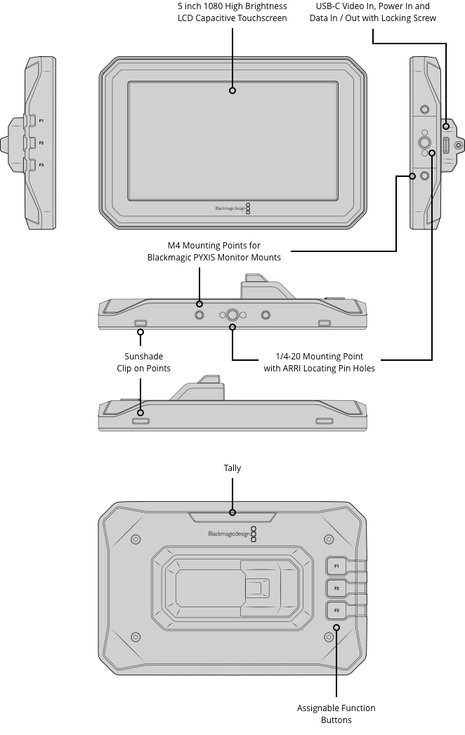 5 inch 1080 High Brightness LCD Capacitive Touchscreen

USB-C Video In, Power In and Data In / Out with Locking Screw

F1
F2
F3

Blackmagicdesign

M4 Mounting Points for Blackmagic PYXIS Monitor Mounts

Sunshade Clip on Points

1/4-20 Mounting Point with ARRI Locating Pin Holes

Tally

Blackmagicdesign

F1
F2
F3

Assignable Function Buttons